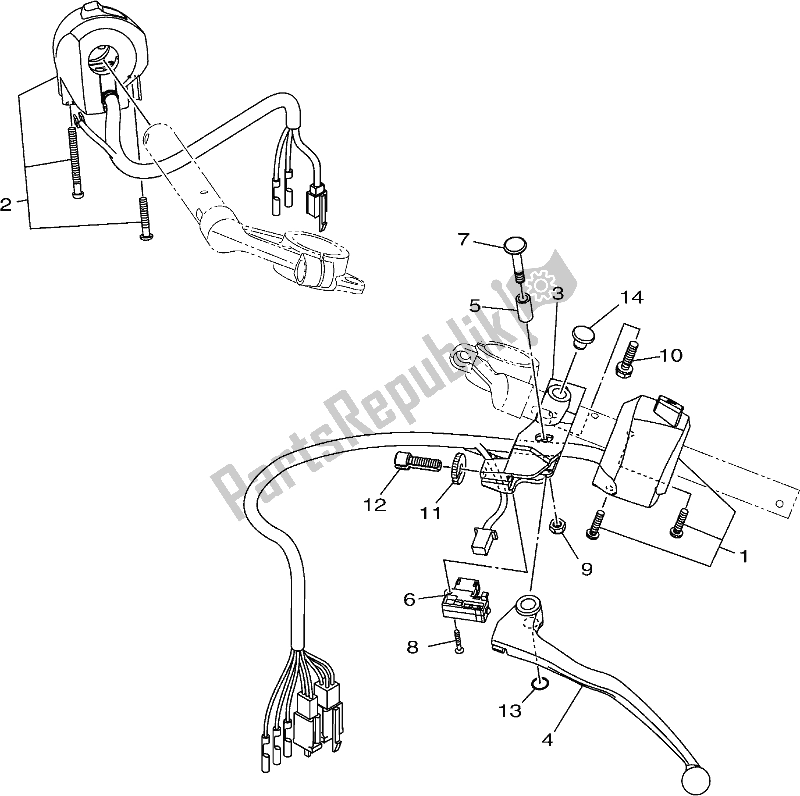 2
7
5
3
14
10
PartsRepublik
12
11
9
1
6
8
13
4