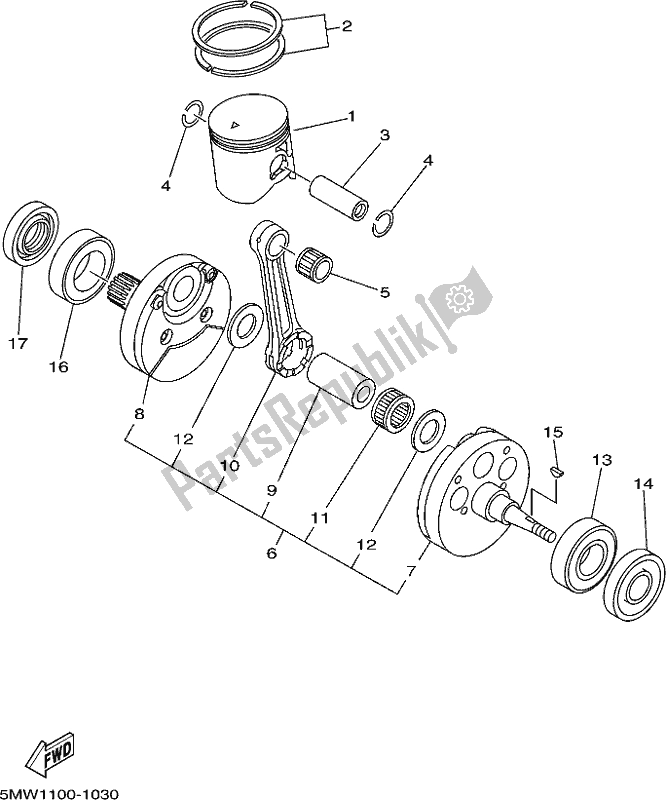 2
1
3
4
4
5
17
16
8
12
10
9
11
12
6
7
15
13
14
PartsRepublik
FWD
5MW1100-1030