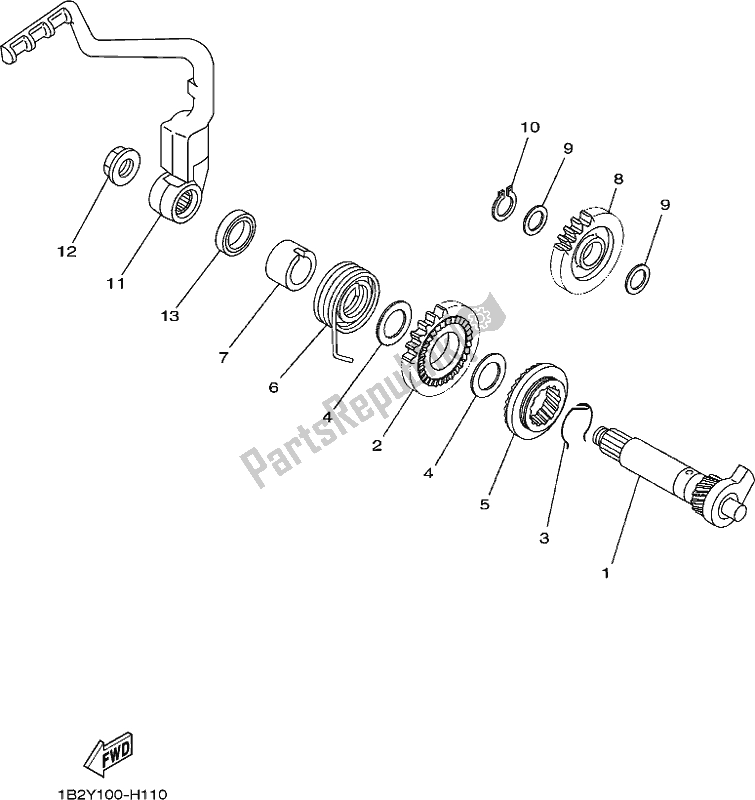 10
9
8
9
12
11
13
7
6
4
2
4
5
3
1
PartsRepublik
FWD
1B2Y100-H110