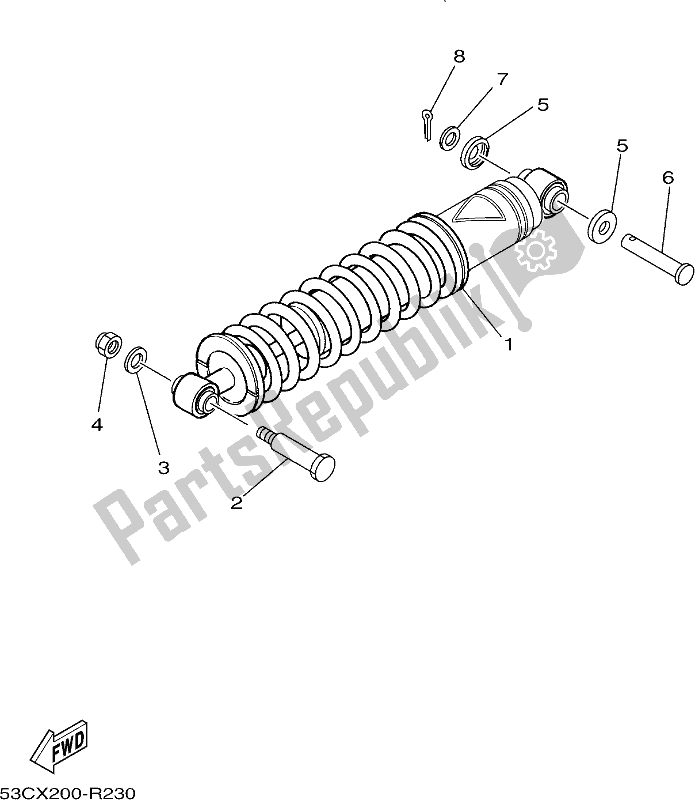 8
7
5
5
6
1
4
3
2
PartsRepublik
FWD
53CX200-R230