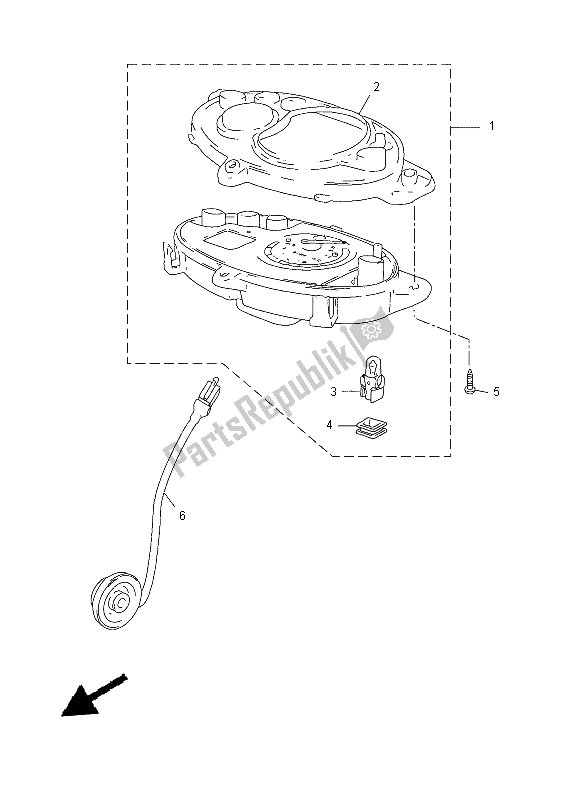 2
1
PartsRepublik
3
5
4
6