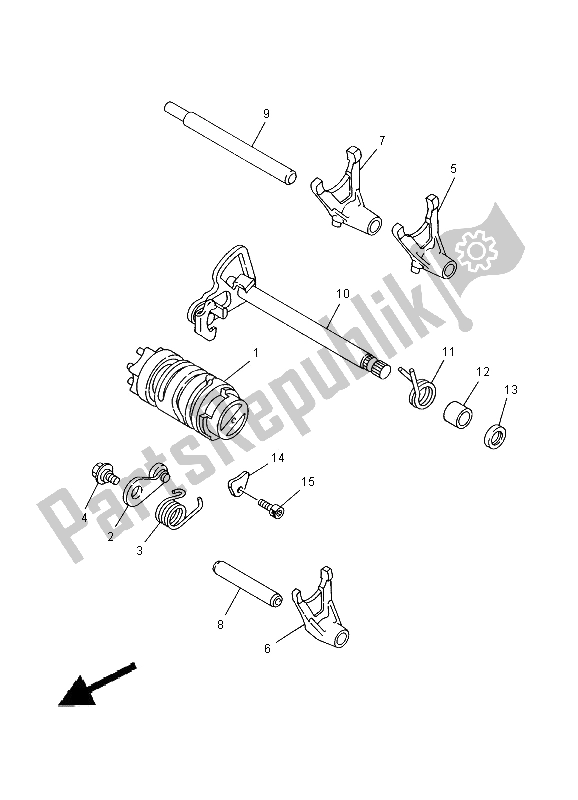 9
7
5
10
1
11
12
13
14
15
4
2
3
8
6
PartsRepublik