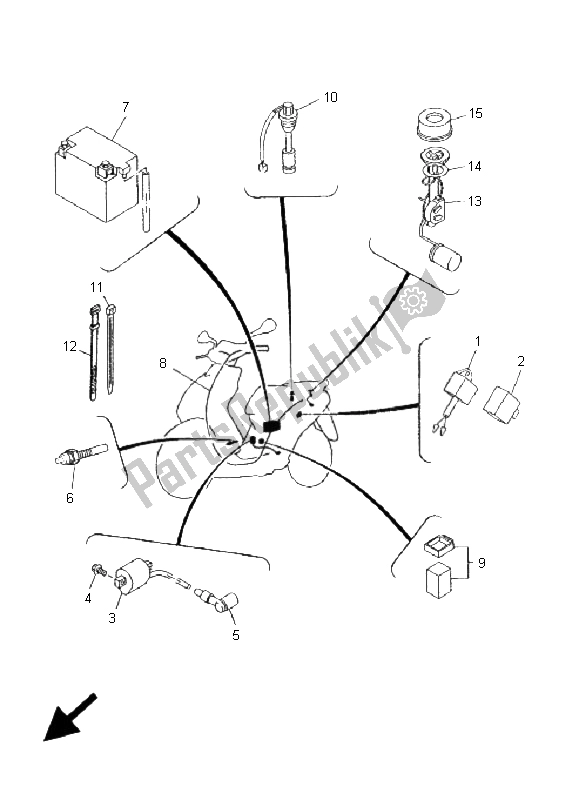 7
10
15
14
13
11
12
8
1
2
6
9
4
3
5
PartsRepublik