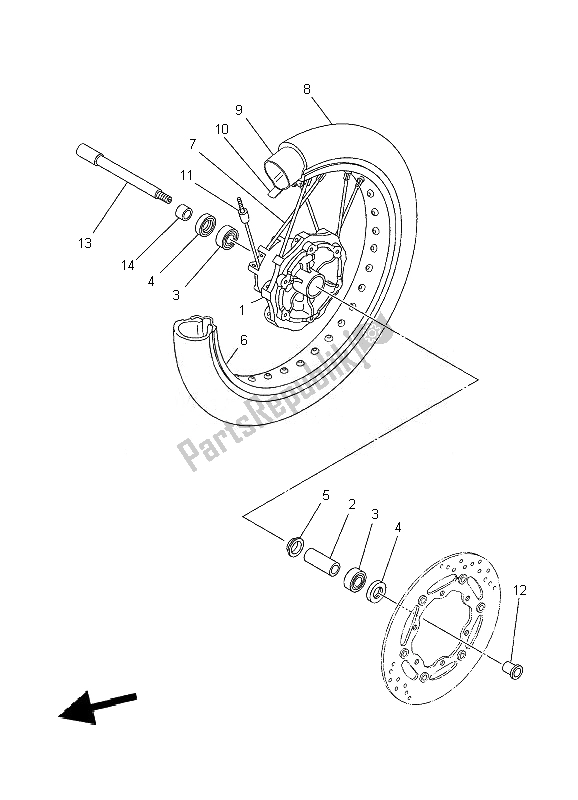 8
9
10
7
11
13
14
4
3
1
6
PartsRepublik
5
2
3
4
12