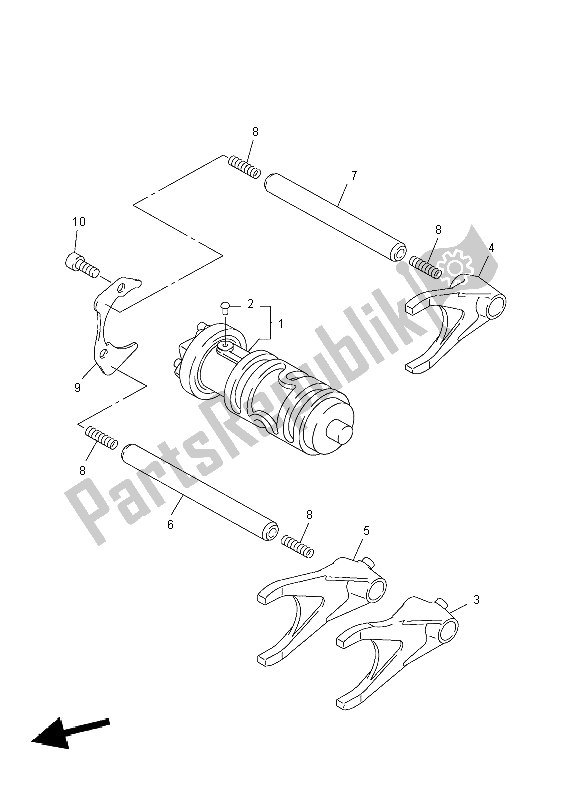 8
7
10
8
4
2
1
9
8
6
8
5
3
PartsRepublik