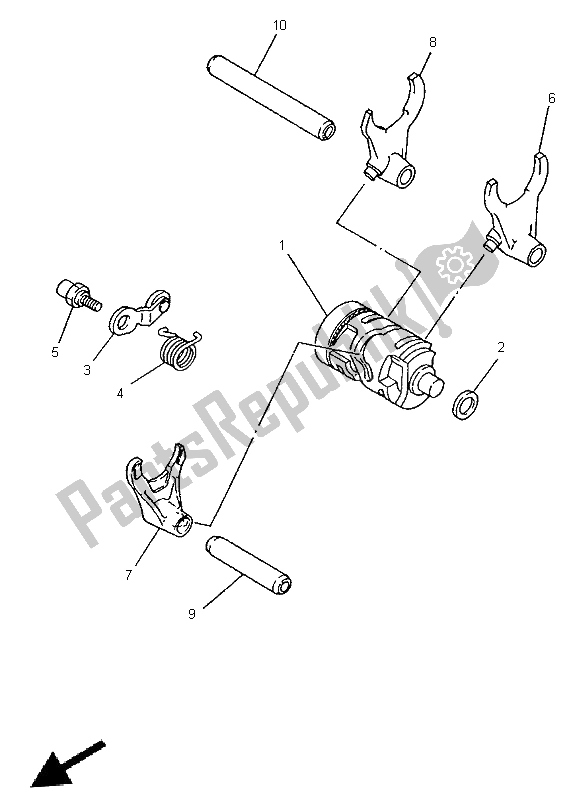 10
8
6
1
5
3
4
2
7
9
PartsRepublik