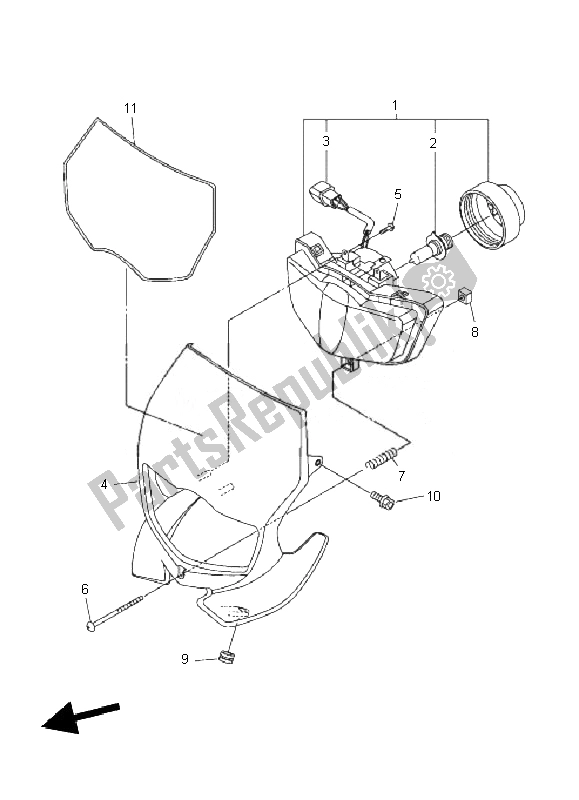 11
1
3
2
5
8
PartsRepublik
4
7
10
6
9