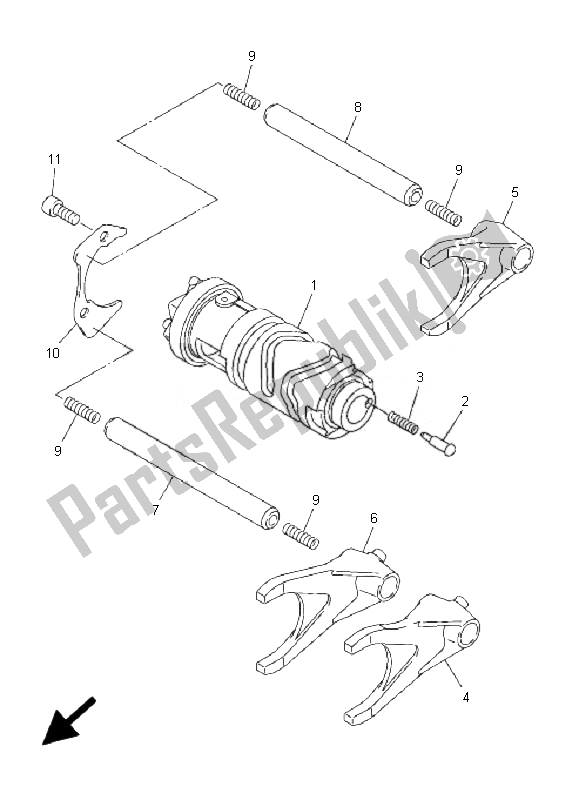 9
8
11
9
5
1
10
3
2
9
7
9
6
4
PartsRepublik