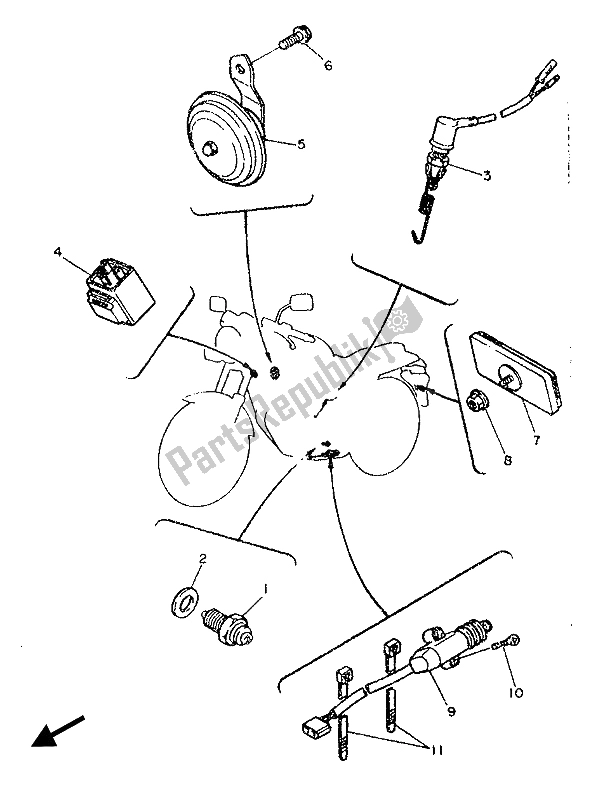 6
5
3
4
PartsRepublik
7
8
2
1
9
10
11