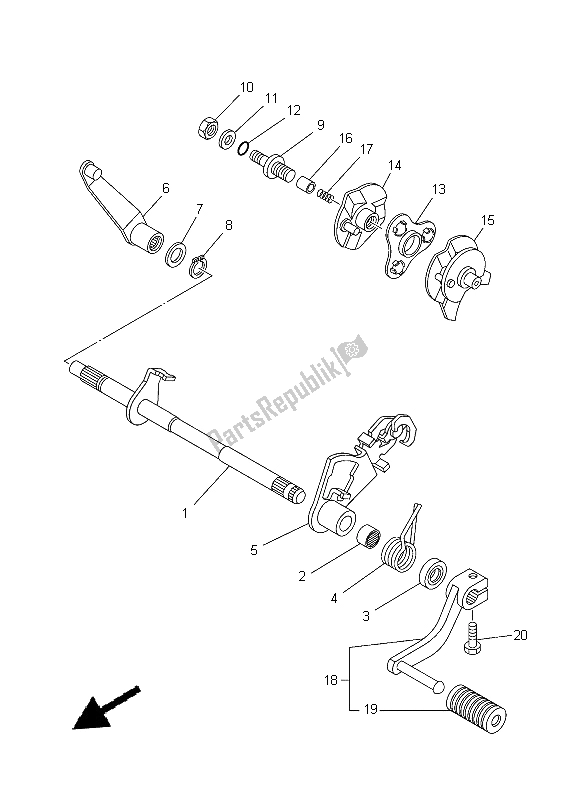 10
11
12
9
16
17
14
13
15
6
7
8
PartsRepublik
1
5
2
4
3
20
18
19