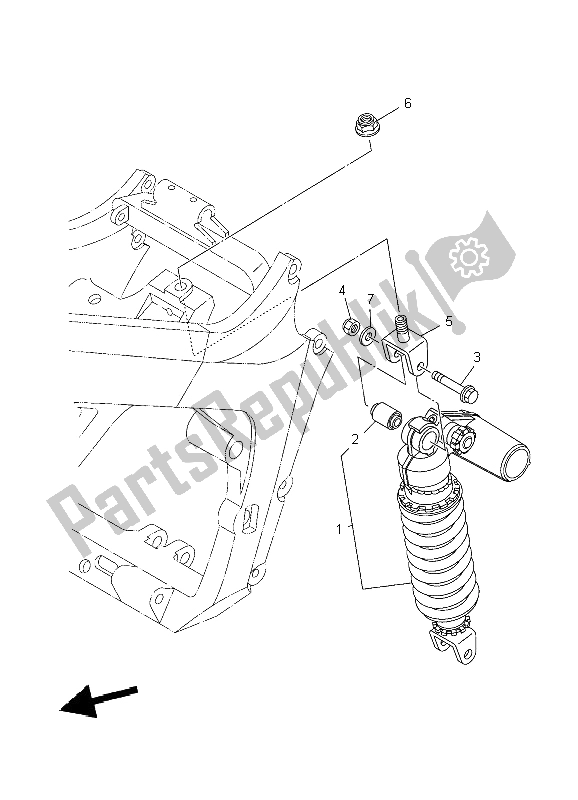 6
4
7
5
3
2
1
PartsRepublik