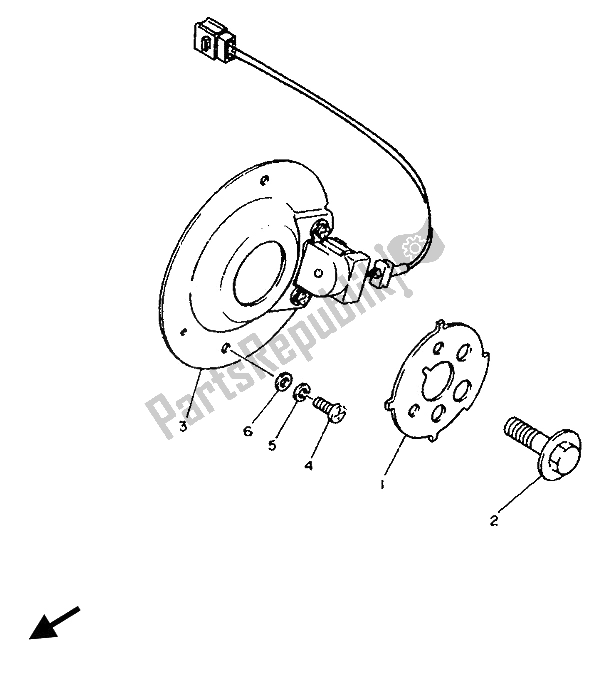 PartsRepublik

3

6

5

4

1

2