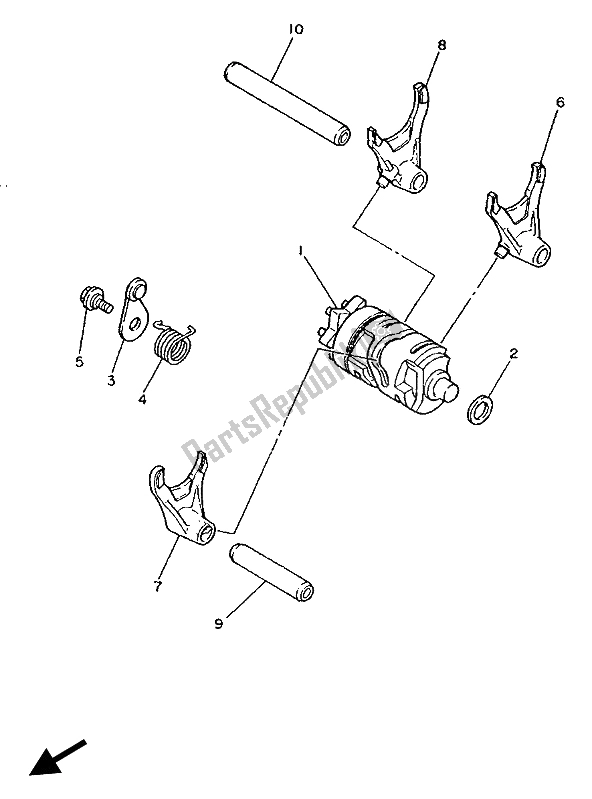 10
8
6
1
5
3
4
2
PartsRepublik
7
9