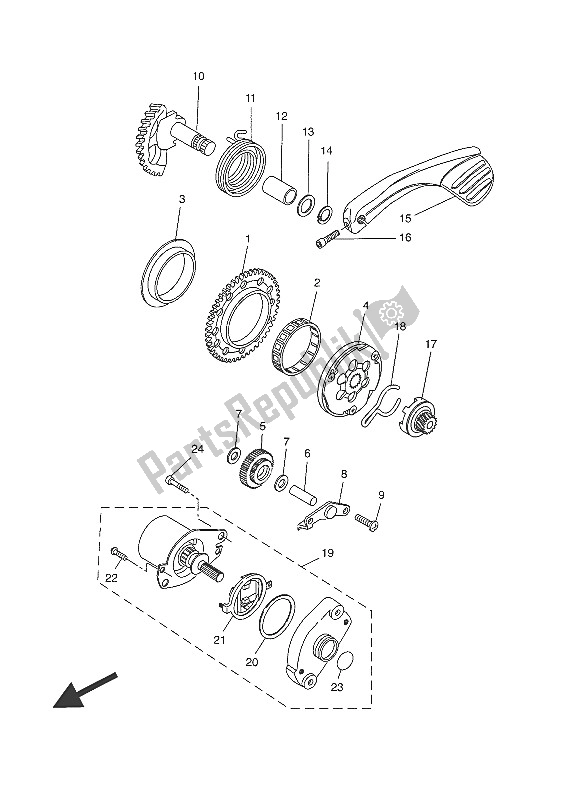 10
11
12
13
14
15
16
3
1
2
4
18
17
7
5
7
6
8
9
24
19
22
21
20
23
PartsRepublik