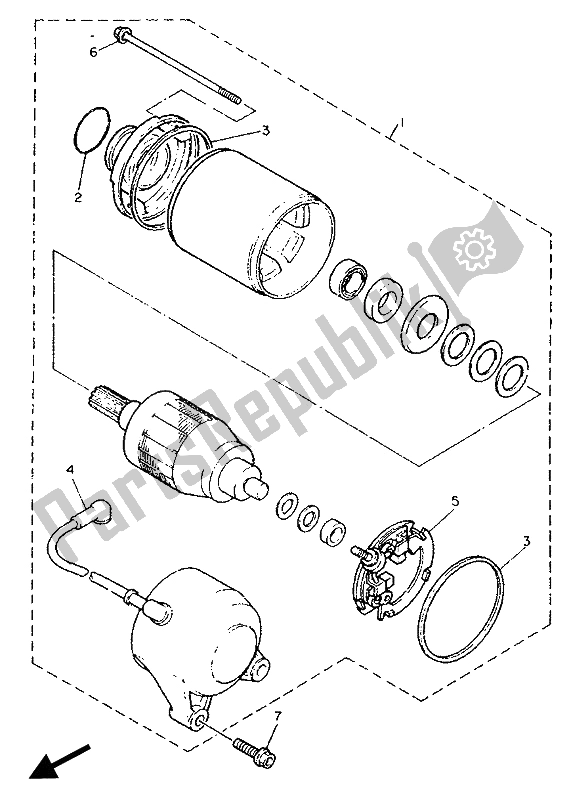 6
3
1
2
PartsRepublik
4
5
3
7