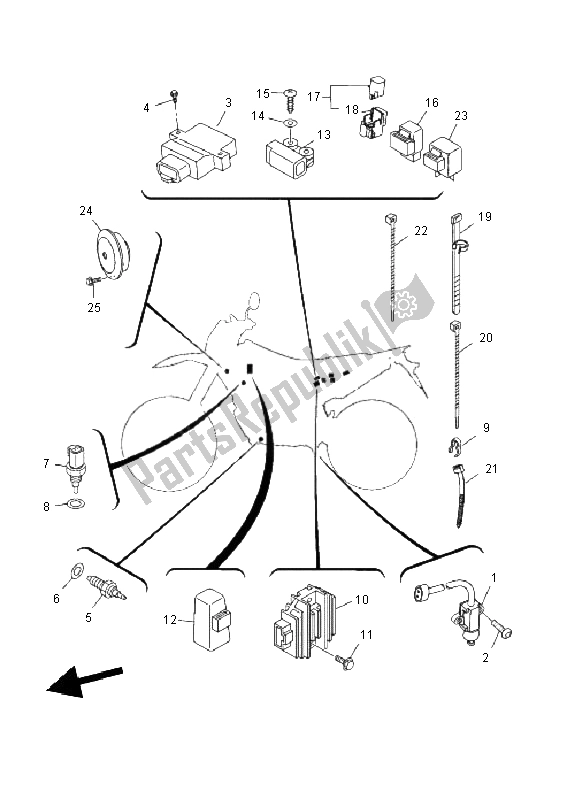 4
3
15
14
13
17
18
16
23
24
25
22
19
20
9
21
7
8
6
5
12
10
11
1
2
PartsRepublik