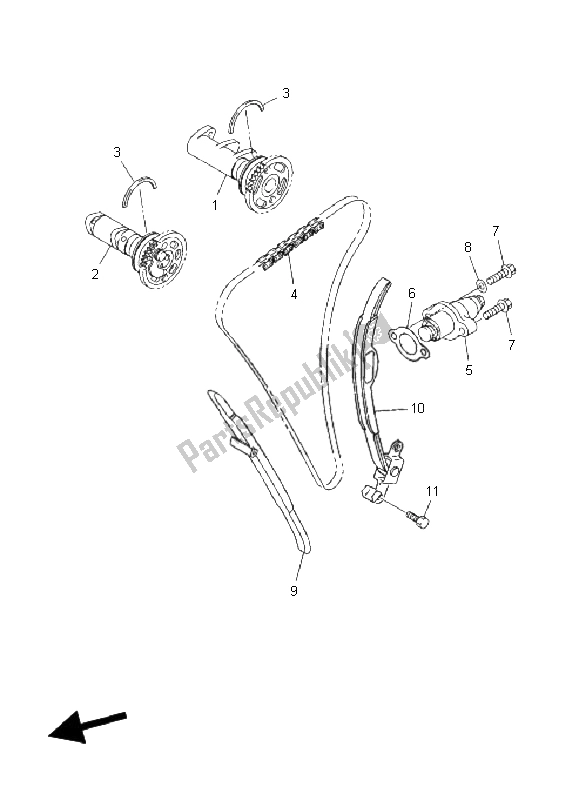 3
3
1
2
4
8
7
6
7
5
10
11
9
PartsRepublik