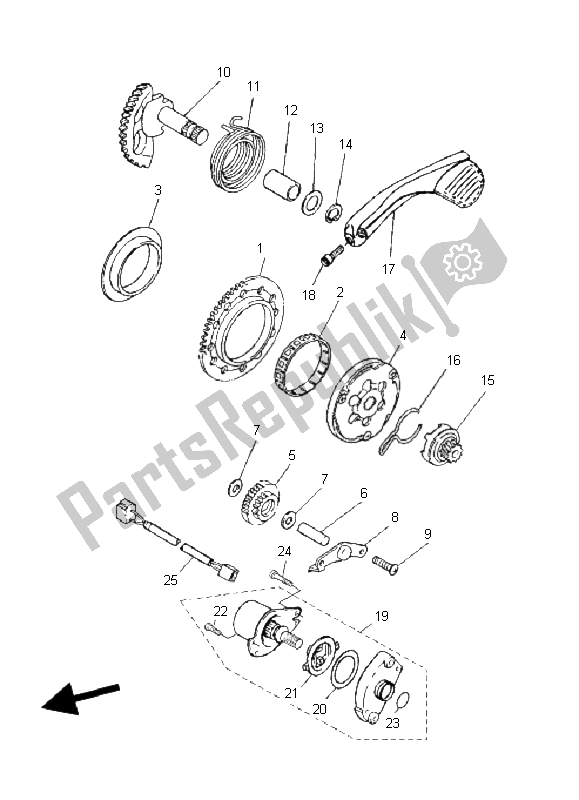 10
11
12
13
14
3
1
17
18
2
4
16
15
7
5
7
6
8
9
24
25
22
19
21
20
23
PartsRepublik