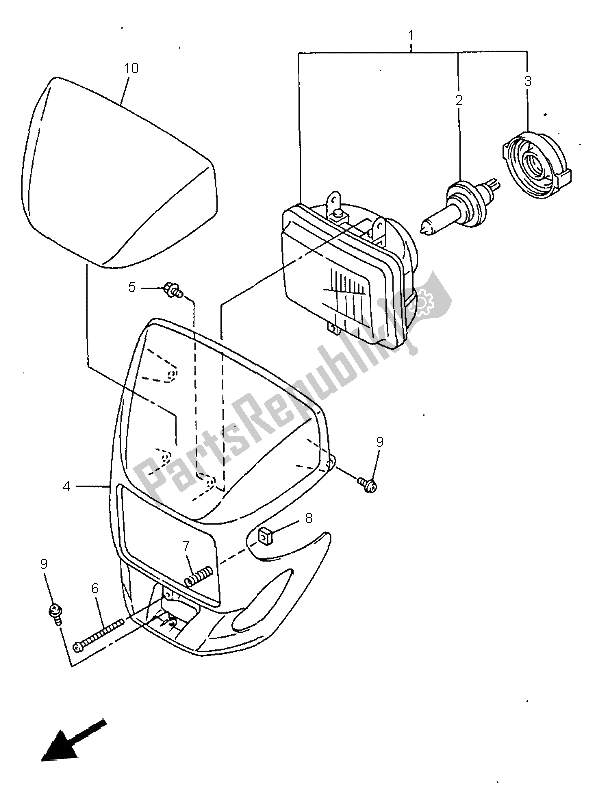 1
10
2
3
5
PartsRepublik
9
4
8
7
9
6