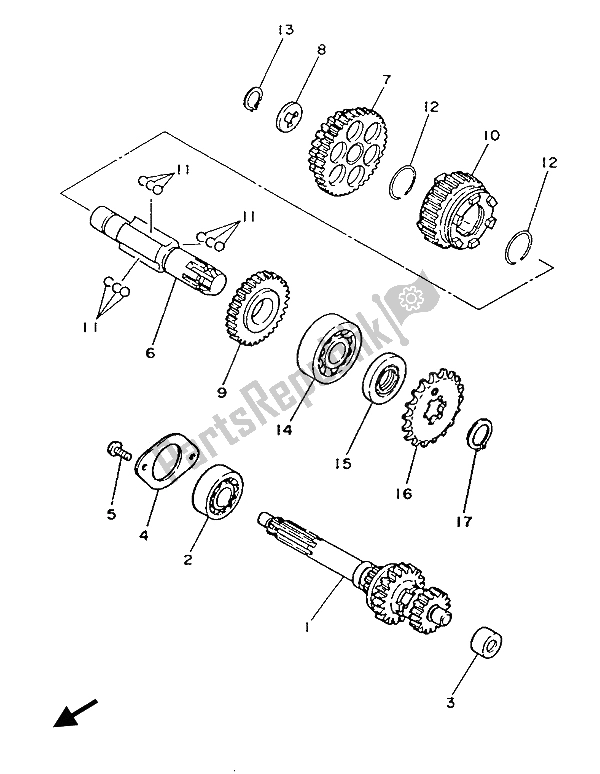 13
8
7
12
10
12
11
11
11
6
9
14
15
16
17
5
4
2
1
3
PartsRepublik