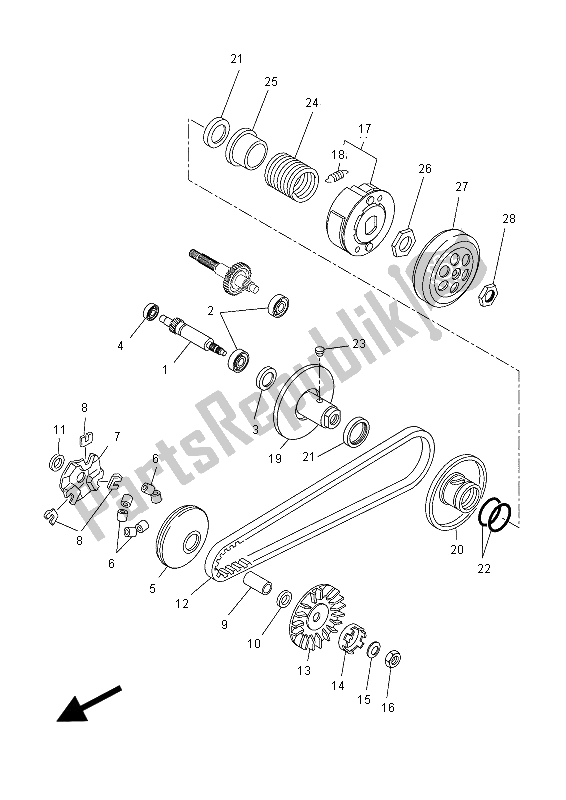 21
25
24
17
18
26
27
28
2
4
1
23
3
19
21
8
11
7
6
8
6
5
12
9
10
13
14
15
16
20
22
PartsRepublik