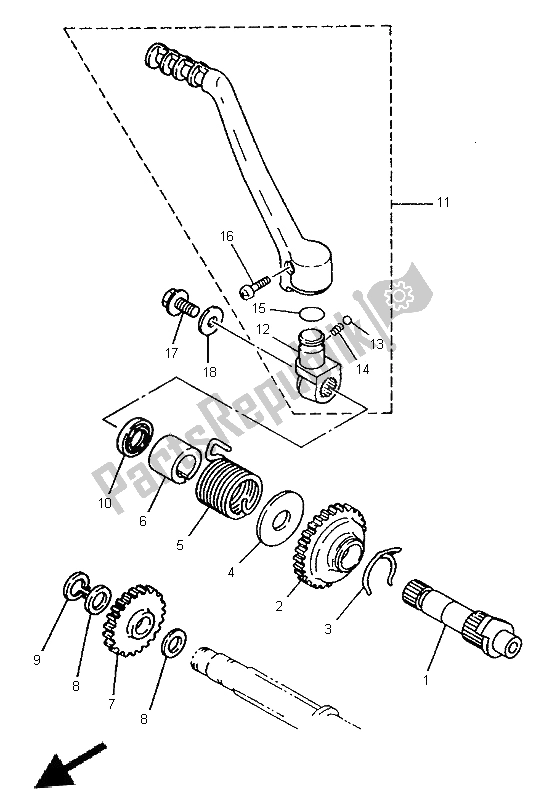 11
16
15
12
13
14
17
18
PartsRepublik
10
6
5
4
2
3
1
9
8
7
8