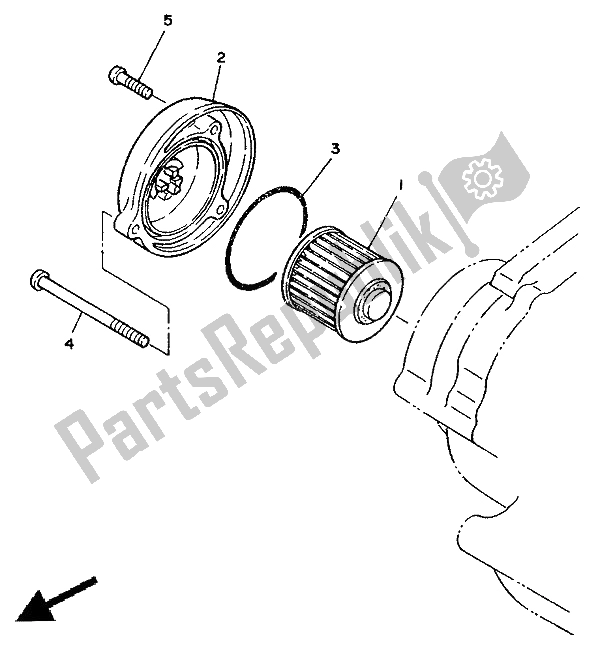 5
2
3
1
4
PartsRepublik