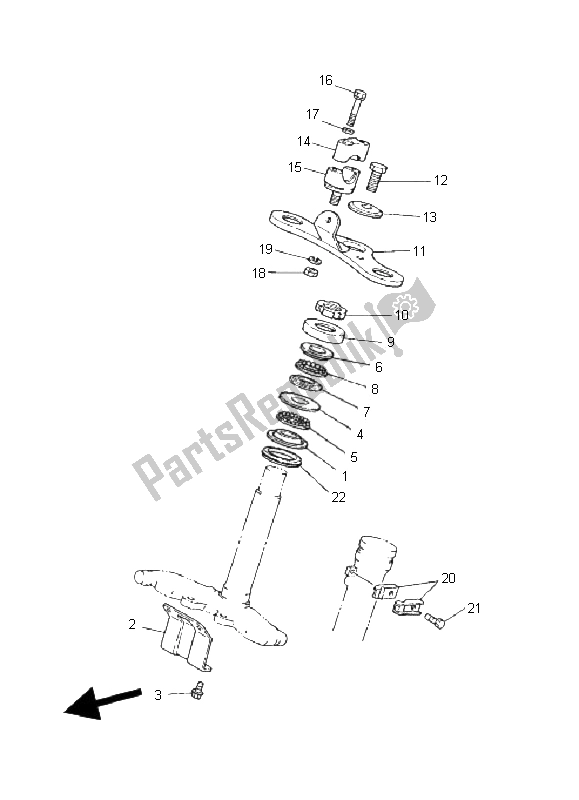 16
17
14
15
12
13
11
19
18
10
9
6
8
7
4
5
1
22
20
21
2
3
PartsRepublik