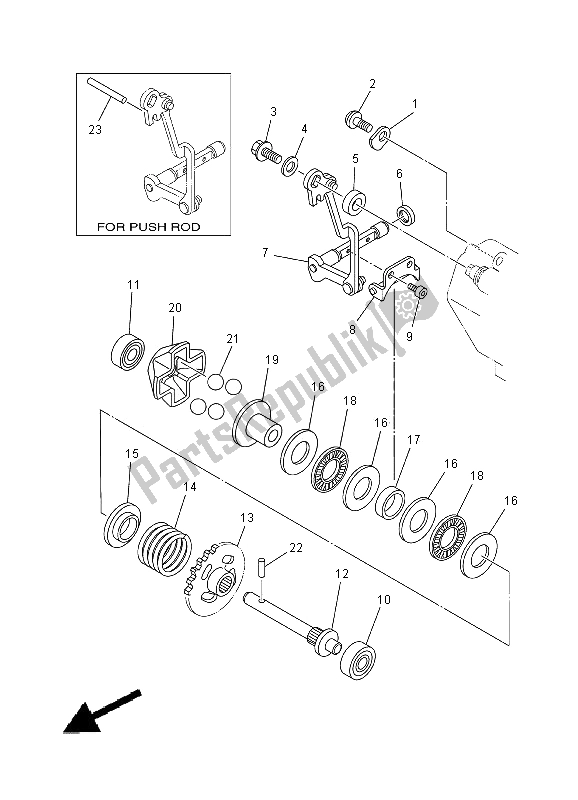 23
FOR PUSH ROD
2
1
3
4
5
6
7
8
9
11
20
21
19
16
18
16
17
16
18
16
15
14
13
22
12
10
PartsRepublik