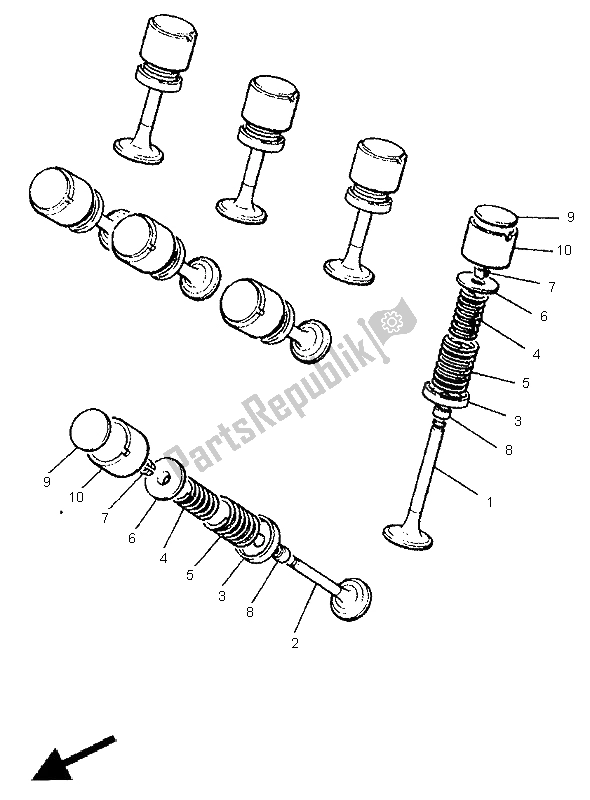 9
10
7
6
4
5
3
8
1
PartsRepublik
9
10
7
6
4
5
3
8
2