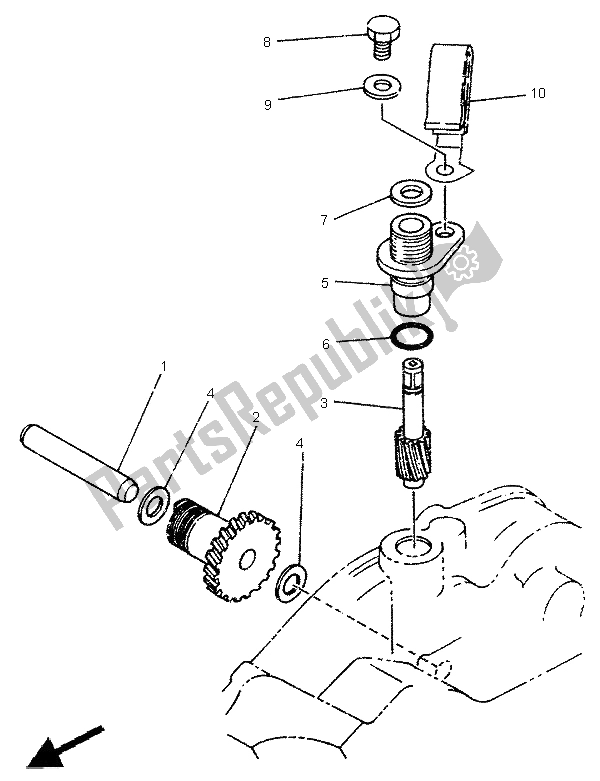 8
9
10
7
5
6
3
1
4
2
4
PartsRepublik