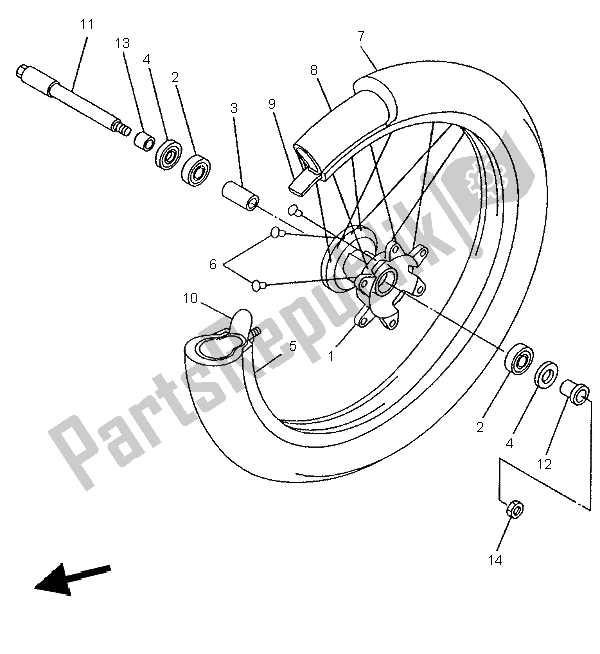 11
13
4
2
3
9
8
7
6
10
5
1
2
4
12
14
PartsRepublik