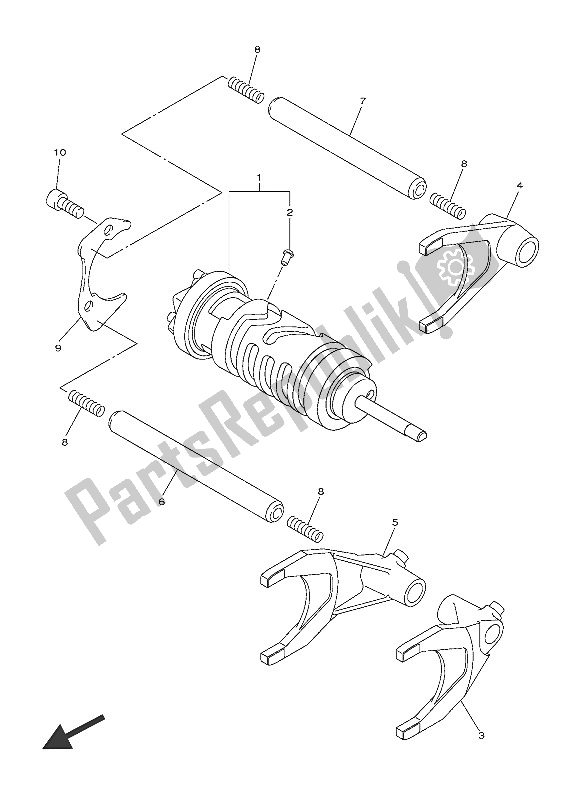 8
7
10
1
2
8
4
9
8
6
8
5
3
PartsRepublik