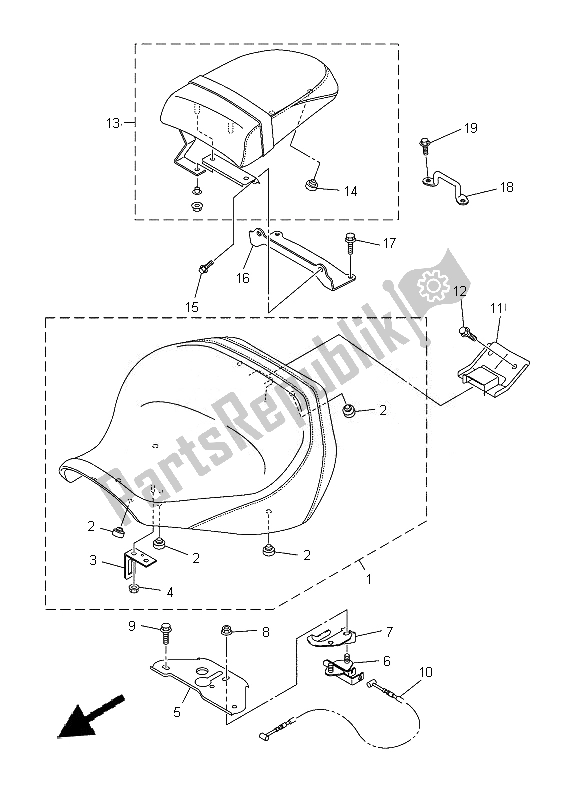 13
19
18
14
17
16
15
12
11
PartsRepublik
2
2
2
2
3
4
1
9
8
7
6
10
5