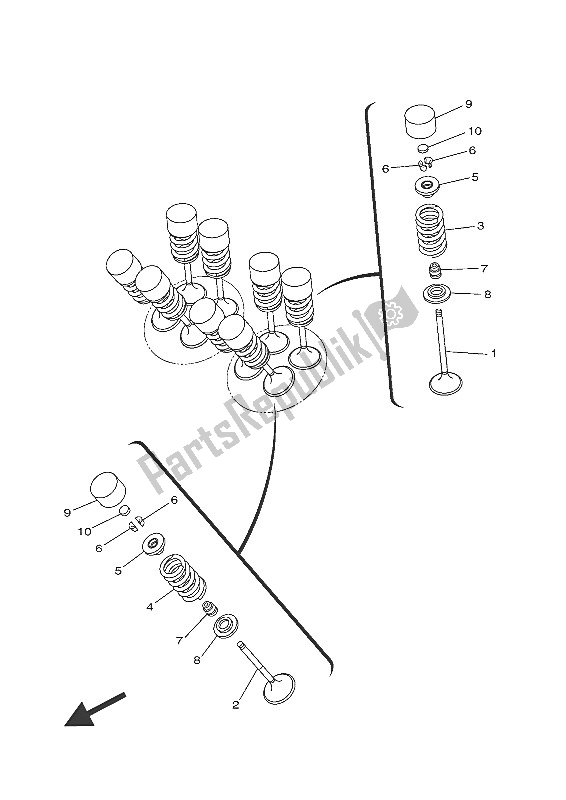 9
10
6
6
5
3
7
8
1

PartsRepublik

9
10
6
6
5
4
7
8
2