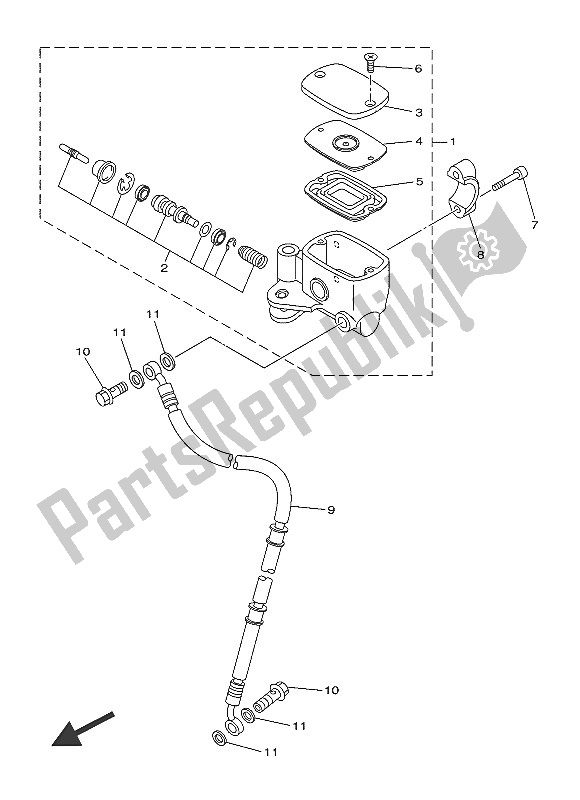 6
3
4
1
5
7
8
2
11
11
10
9
10
11
11
PartsRepublik