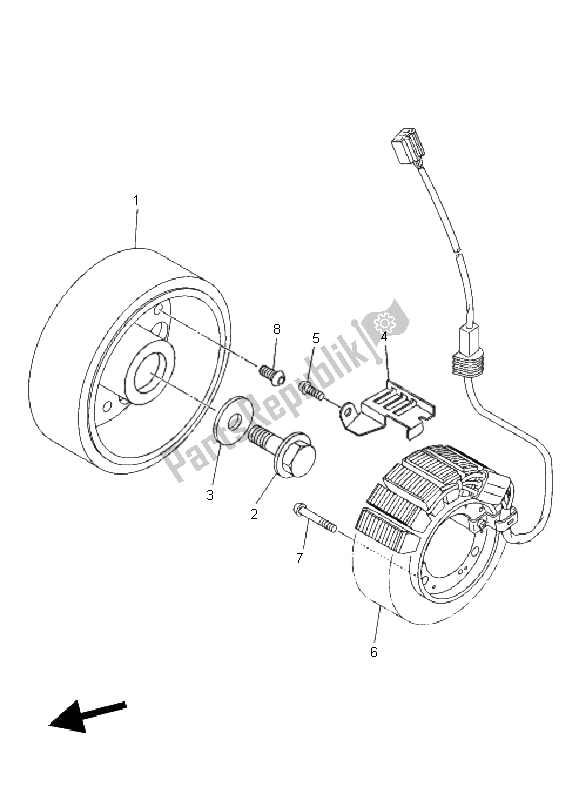 1
8
5
4
PartsRepublik
3
2
7
6