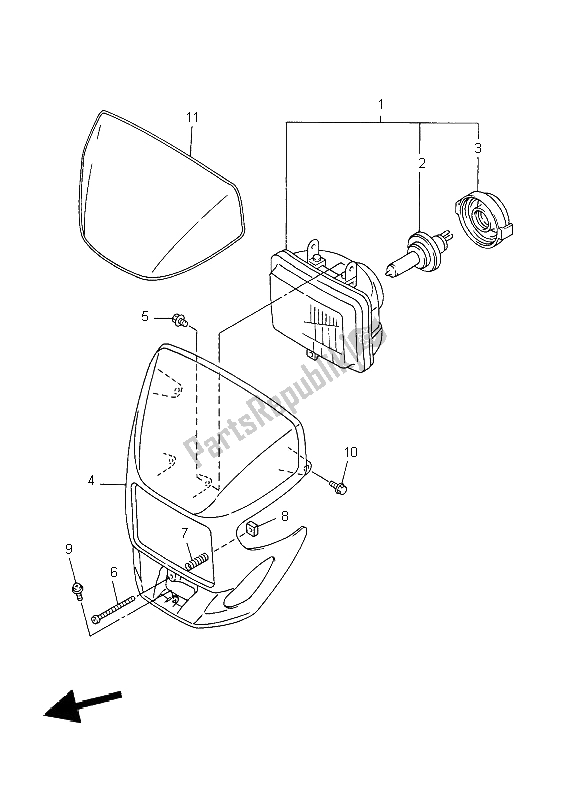 11
1
2
3
5
PartsRepublik
10
4
8
7
9
6