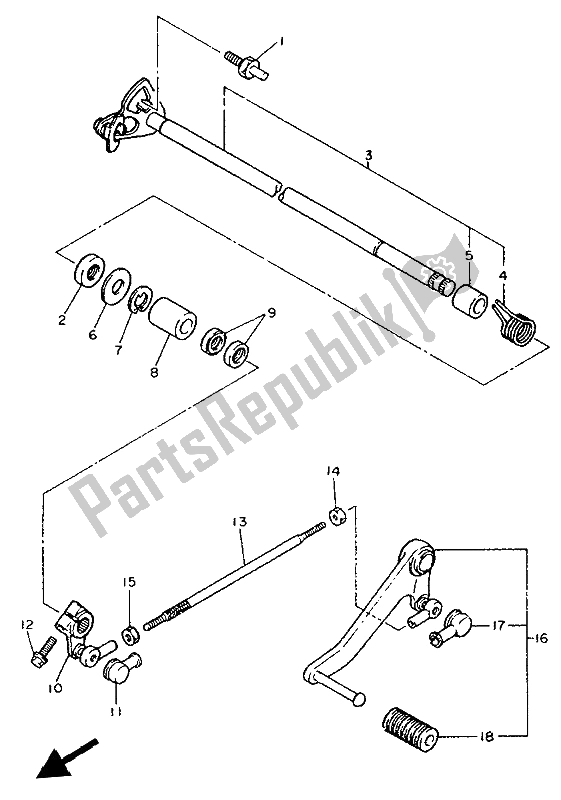 1
3
5
4
2
6
7
8
9
PartsRepublik
14
13
15
12
10
11
17
16
18