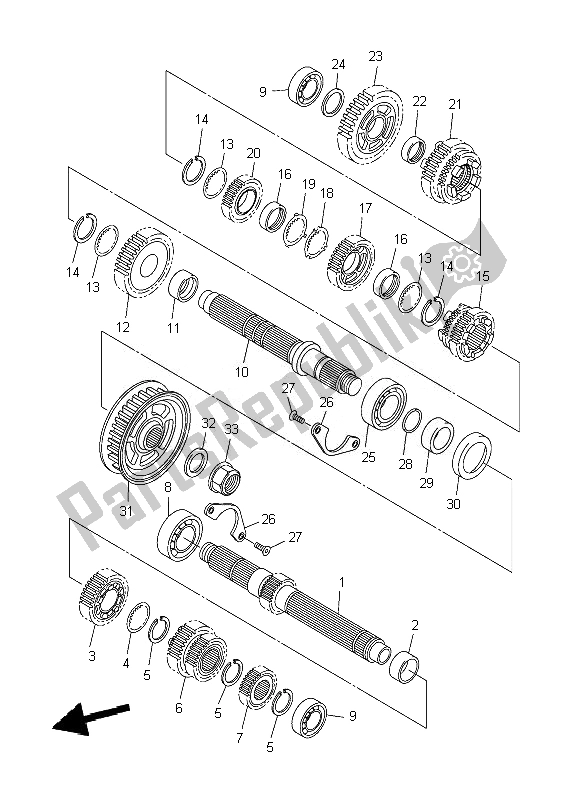 9
24
23
22
21
14
13
20
16
19
18
17
16
13
14
15
14
13
12
11
10
27
26
25
28
29
30
32
33
31
8
26
27
1
2
3
4
5
6
5
7
5
9
PartsRepublik