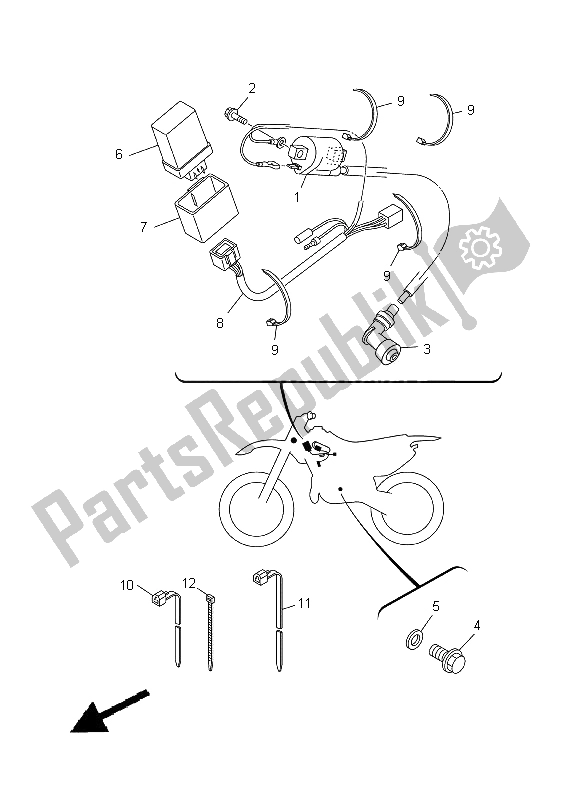 2
9
9
6
1
7
9
8
9
3
PartsRepublik
10
12
11
5
4