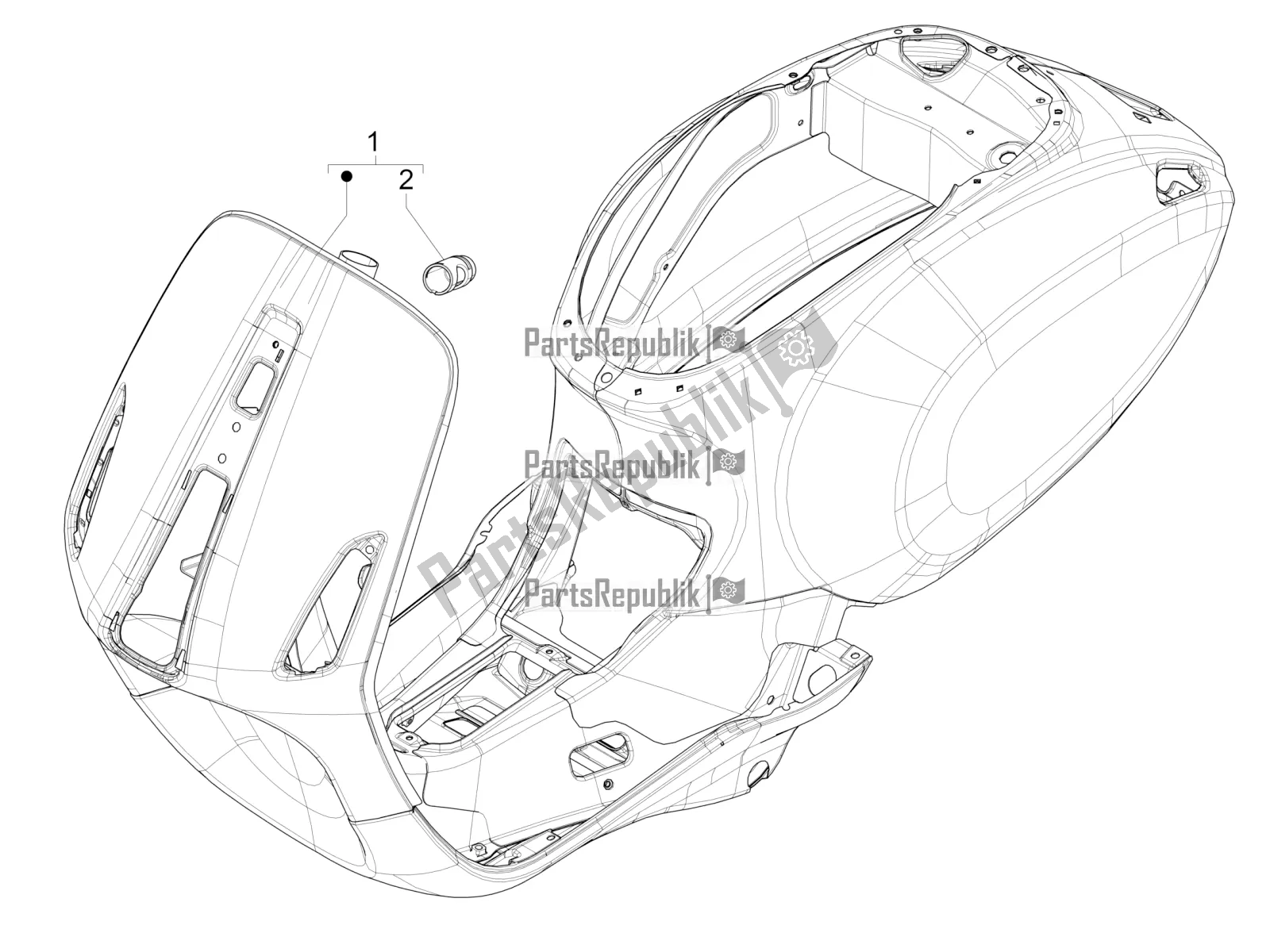 1
2
PartsRepublik
PartsRepublik
PartsRepublik
PartsRepublik