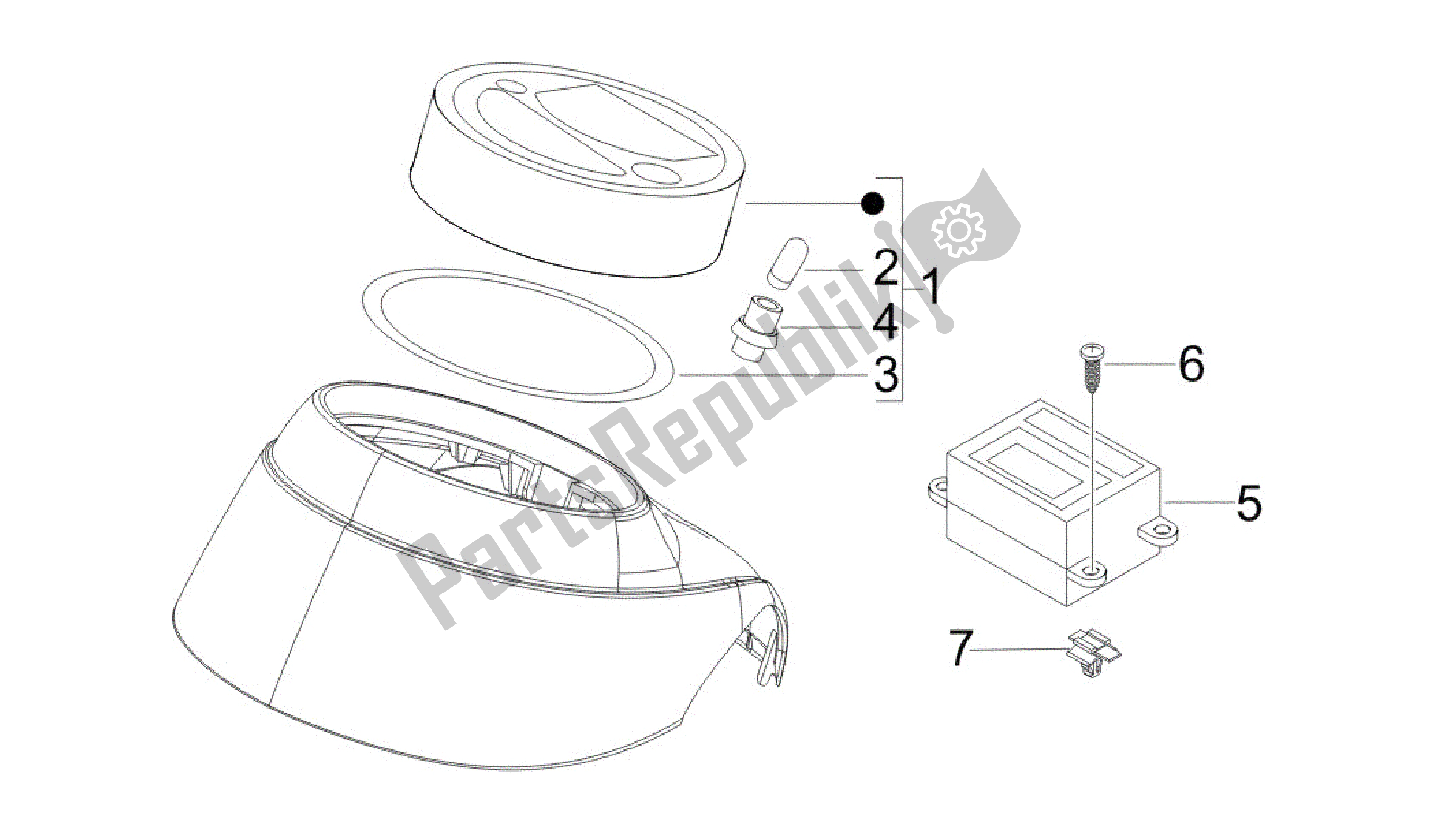 2
1
4
3
6
5
7
PartsRepublik