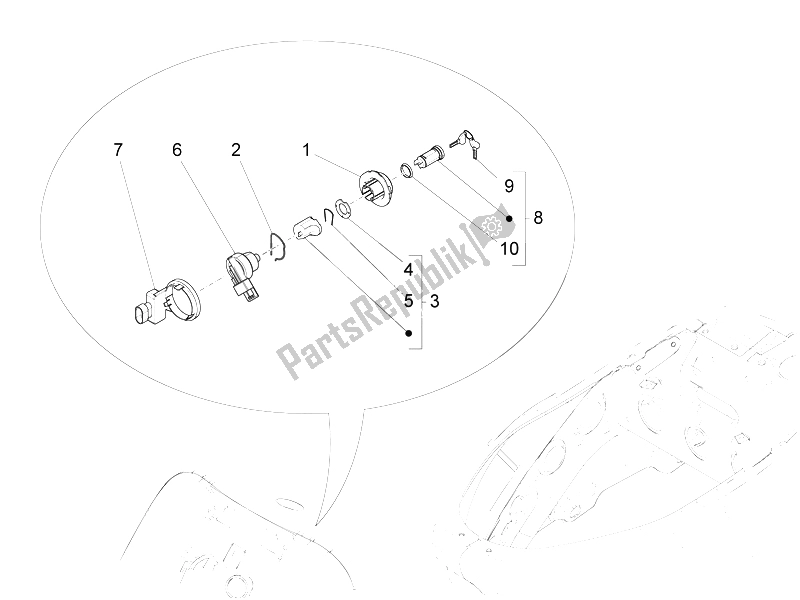 7
6
2
1
9
8
10
4
5
3
PartsRepublik