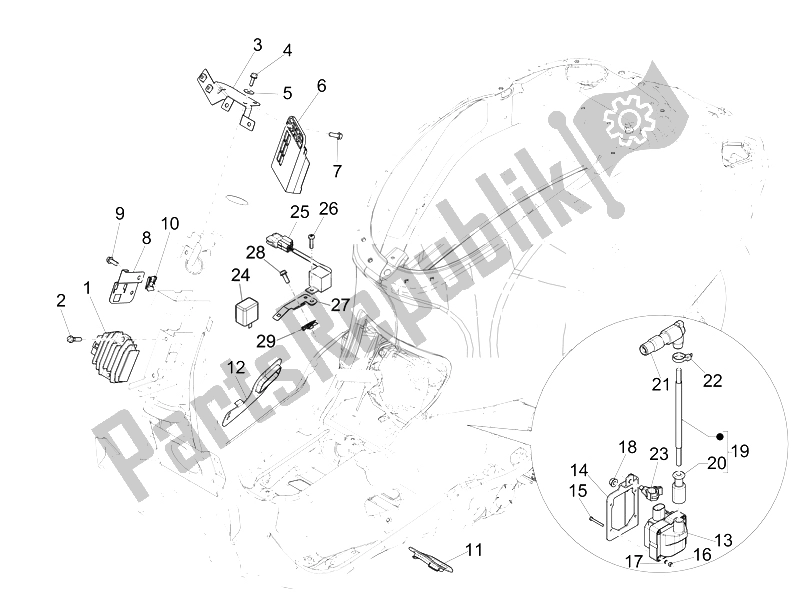 3
4
5
6
7
9
8
10
25
26
28
24
27
1
2
29
12
21
22
19
20
18
23
14
15
13
17
16
11
PartsRepublik