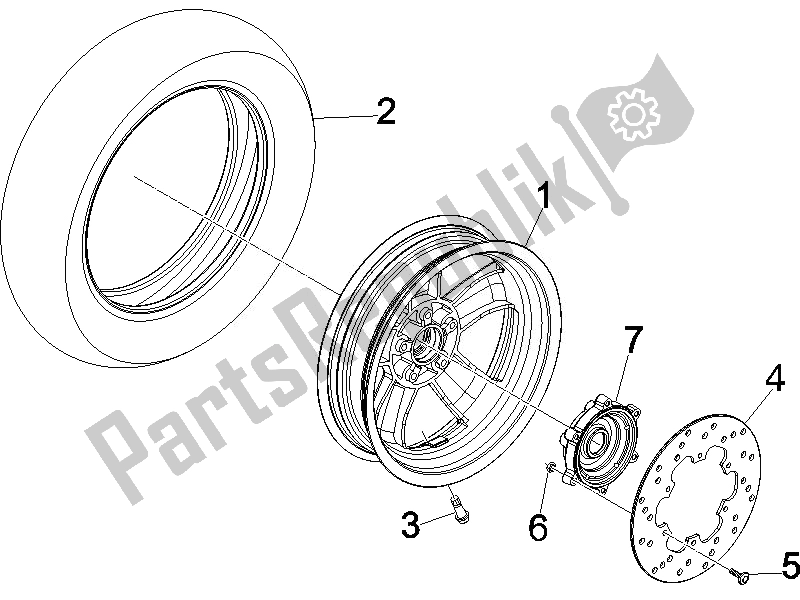 2
1
7
4
3
6
5
PartsRepublik