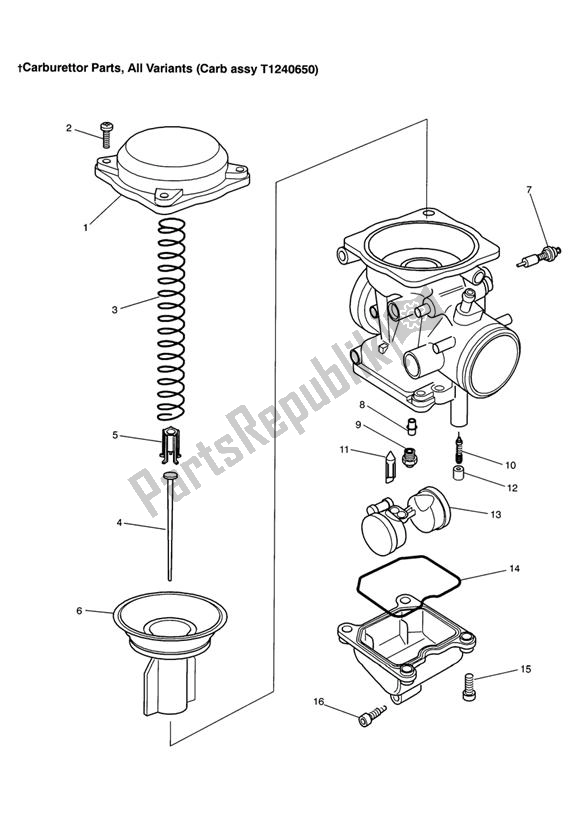 †Carburettor Parts, All Variants (Carb assy T1240650)

2
1
3
5
4
6
7
8
9
11
10
12
13
14
15
16

PartsRepublik