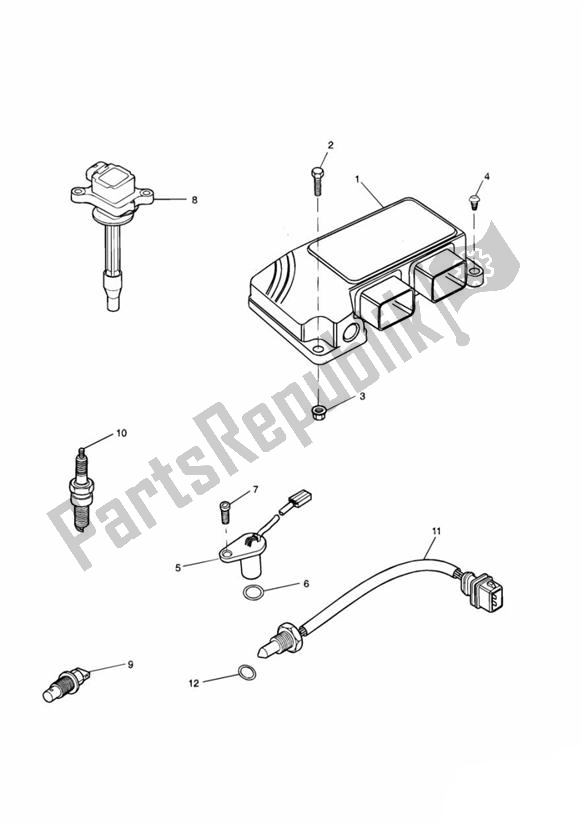 2
1
4
8
PartsRepublik
3
10
7
11
5
6
9
12