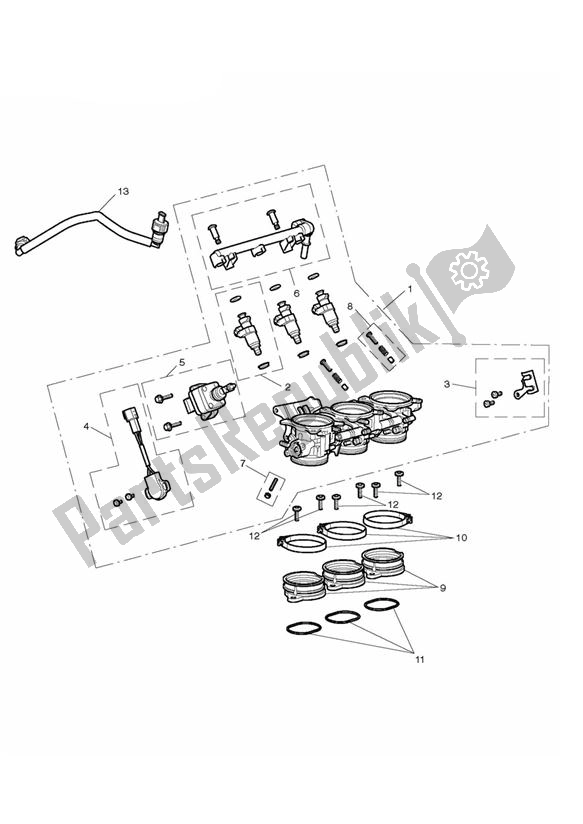 13
6
1
8
5
2
3
4
7
12
12
12
10
9
11
PartsRepublik