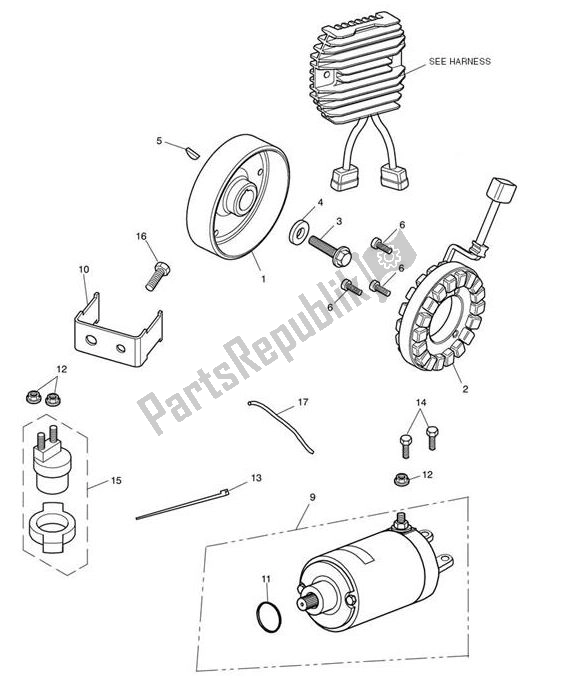 SEE HARNESS
5
4
3
6
6
6
16
1
10
2
12
17
14
15
13
12
9
11
PartsRepublik